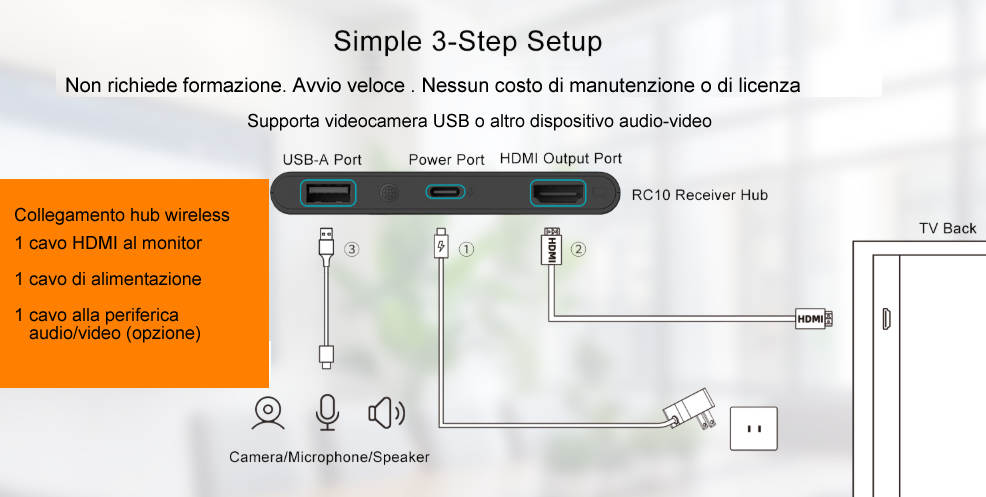 Simple 3-Step Setup

Non richiede formazione. Avvio veloce . Nessun costo di manutenzione o di licenza

Supporta videocamera USB o altro dispositivo audio-video

USB-A Port

Power Port

HDMI Output Port

RC10 Receiver Hub

Collegamento hub wireless

1 cavo HDMI al monitor

1 cavo di alimentazione

1 cavo alla periferica audio/video (opzione)

③

①

②

HDMI

HDMI

TV Back

Camera/Microphone/Speaker