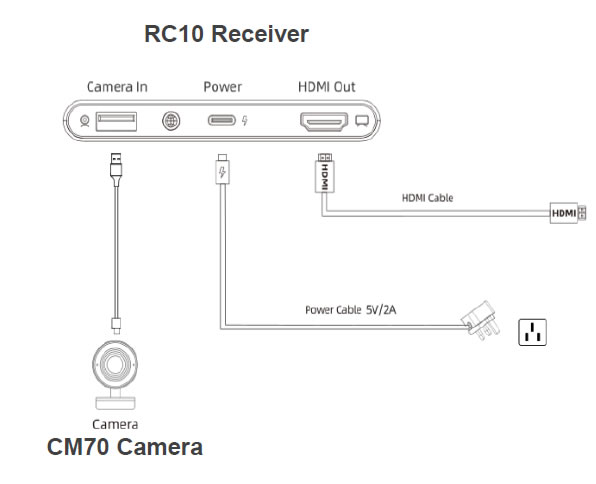 RC10 Receiver

Camera In

Power

HDMI Out

HDMI

HDMI Cable

HDMI

Power Cable 5V/2A

Camera

CM70 Camera