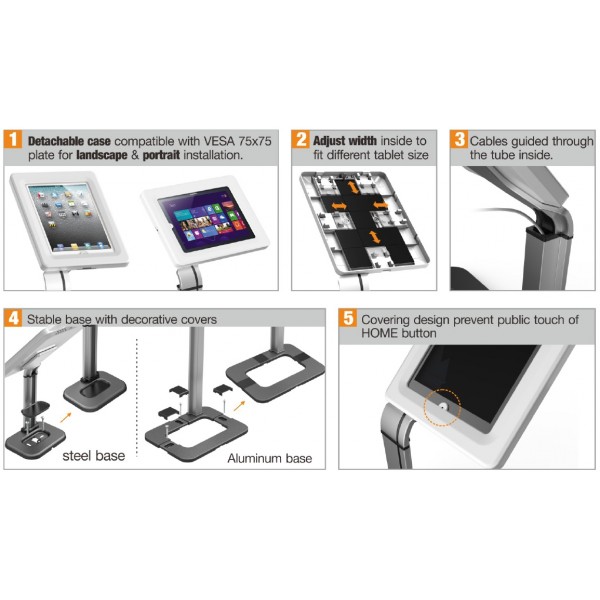 1 Detachable case compatible with VESA 75x75 plate for landscape & portrait installation.

2 Adjust width inside to fit different tablet size

3 Cables guided through the tube inside.

4 Stable base with decorative covers

steel base

Aluminum base

5 Covering design prevent public touch of HOME button