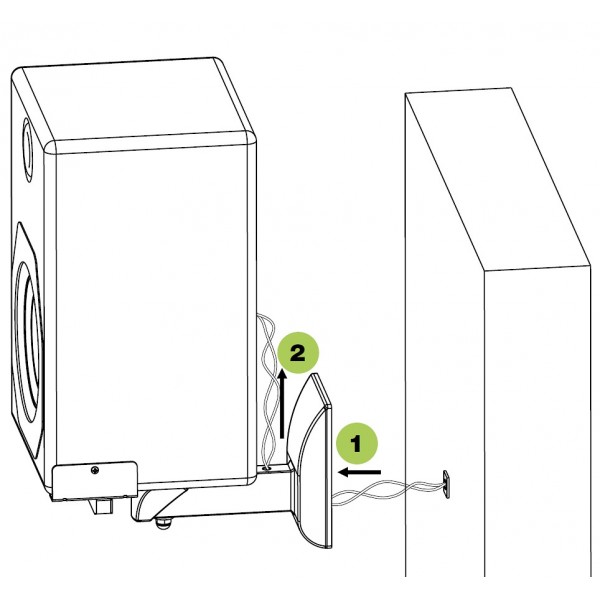 2

1