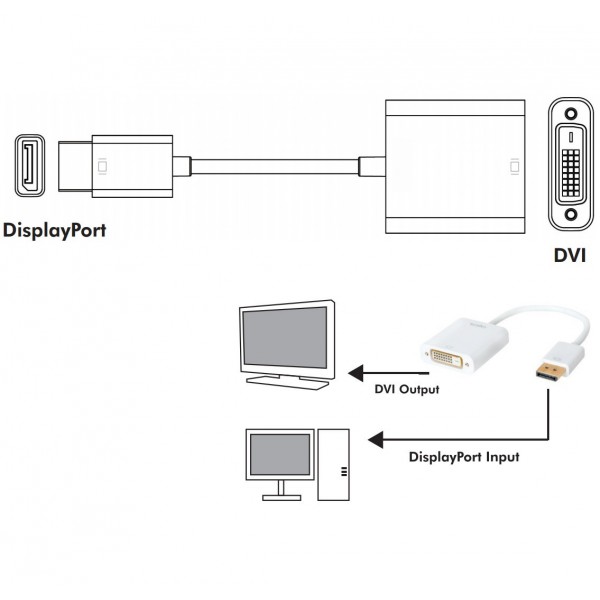 DisplayPort

DVI

DVI Output

DisplayPort Input