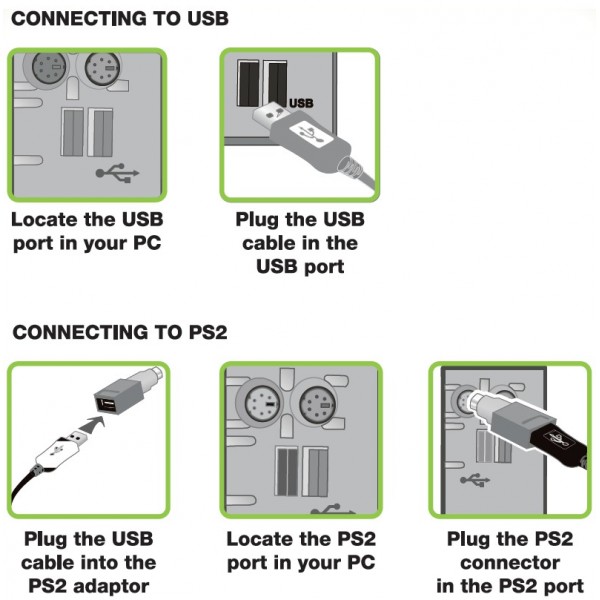 CONNECTING TO USB

USB

Locate the USB port in your PC

Plug the USB cable in the USB port

CONNECTING TO PS2

Plug the USB cable into the PS2 adaptor

Locate the PS2 port in your PC

Plug the PS2 connector in the PS2 port