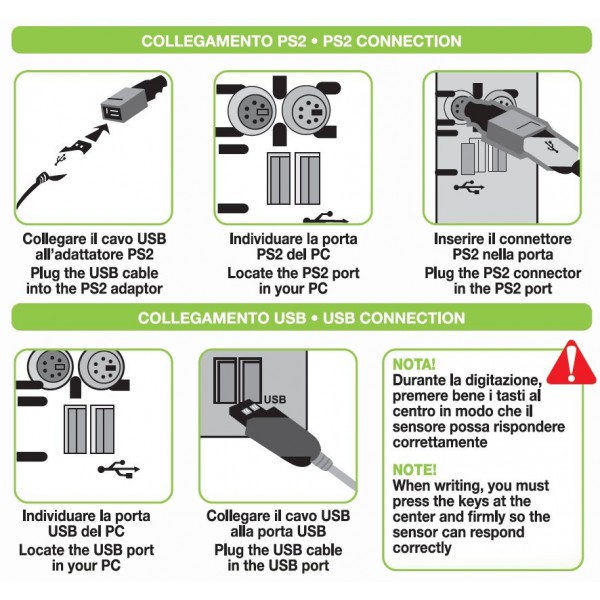 COLLEGAMENTO PS2 • PS2 CONNECTION

Collegare il cavo USB all'adattatore PS2
Plug the USB cable into the PS2 adaptor

Individuare la porta PS2 del PC
Locate the PS2 port in your PC

Inserire il connettore PS2 nella porta
Plug the PS2 connector in the PS2 port

COLLEGAMENTO USB • USB CONNECTION

Individuare la porta USB del PC
Locate the USB port in your PC

USB

Collegare il cavo USB alla porta USB
Plug the USB cable in the USB port

NOTA!
Durante la digitazione, premere bene i tasti al centro in modo che il sensore possa rispondere correttamente

NOTE!
When writing, you must press the keys at the center and firmly so the sensor can respond correctly